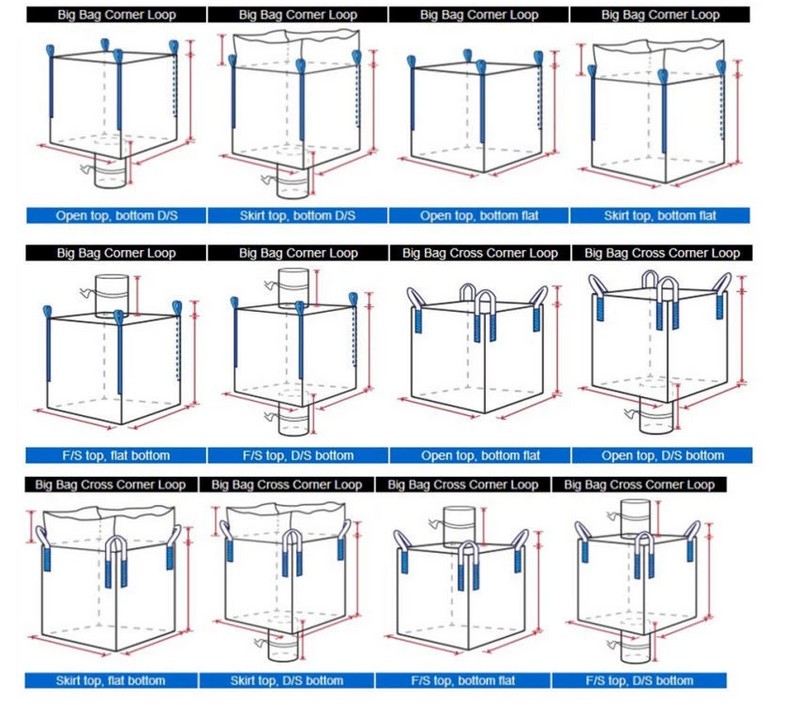 Big Bag Corner Loop

Open top, bottom D/S

Big Bag Corner Loop

Skirt top, bottom D/S

Big Bag Corner Loop

Open top, bottom flat

Big Bag Corner Loop

Skirt top, bottom flat

Big Bag Corner Loop

F/S top, flat bottom

Big Bag Corner Loop

F/S top, D/S bottom

Big Bag Cross Corner Loop

Open top, bottom flat

Big Bag Cross Corner Loop

Open top, D/S bottom

Big Bag Cross Corner Loop

Skirt top, flat bottom

Big Bag Cross Corner Loop

Skirt top, D/S bottom

Big Bag Cross Corner Loop

F/S top, bottom flat

Big Bag Cross Corner Loop

F/S top, D/S bottom